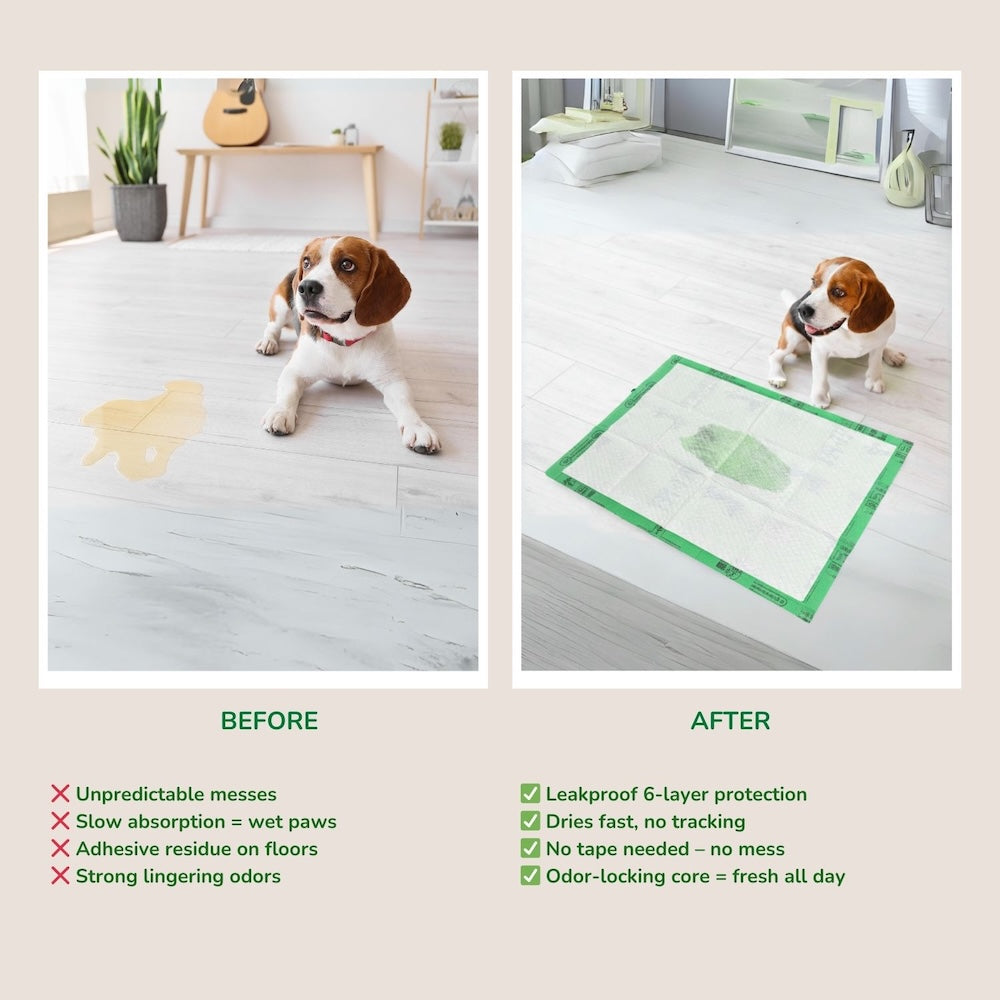 BEFORE

❌ Unpredictable messes
❌ Slow absorption = wet paws
❌ Adhesive residue on floors
❌ Strong lingering odors

AFTER

✅ Leakproof 6-layer protection
✅ Dries fast, no tracking
✅ No tape needed – no mess
✅ Odor-locking core = fresh all day